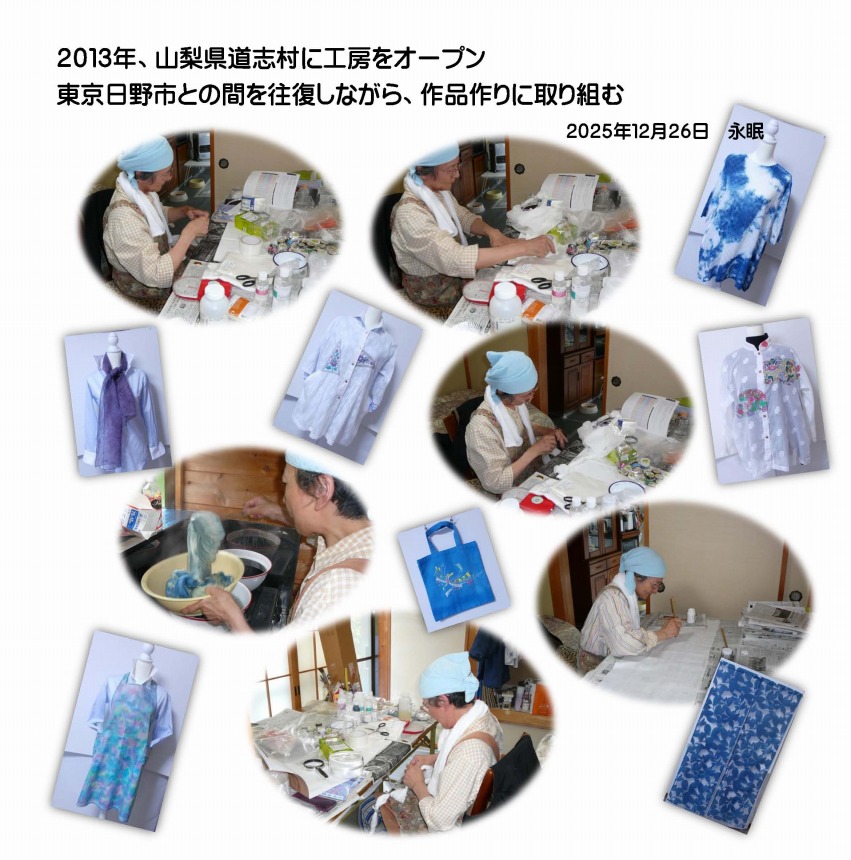 2013年、山梨県道志村に工房をオープン
東京日野市との間を往復しながら、作品作りに取り組む

2025年12月26日　永眠